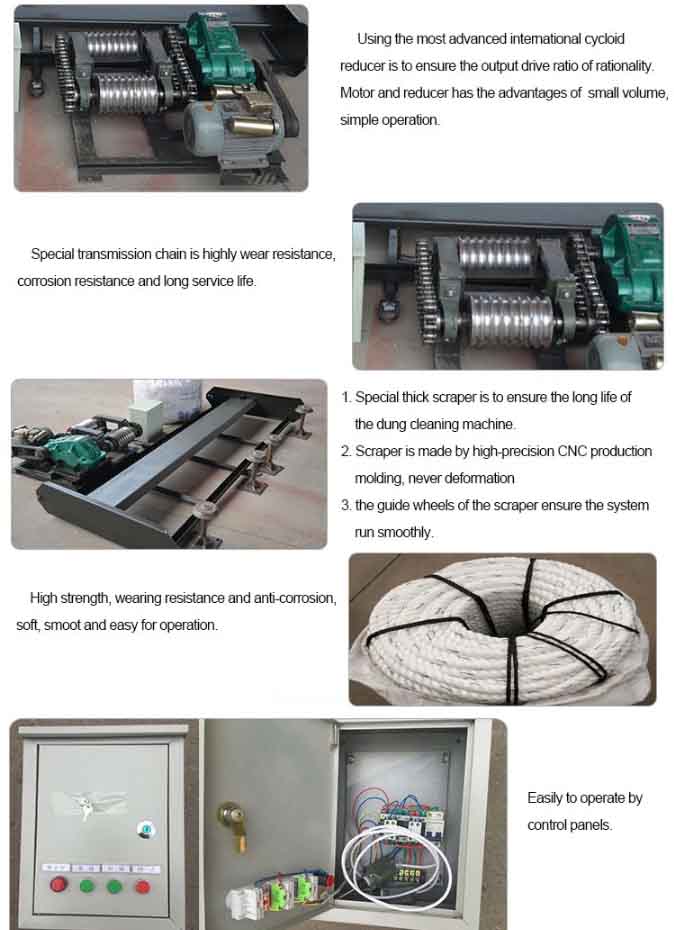 Using the most advanced international cycloid reducer is to ensure the output drive ratio of rationality. Motor and reducer has the advantages of small volume, simple operation.

Special transmission chain is highly wear resistance, corrosion resistance and long service life.

1. Special thick scraper is to ensure the long life of the dung cleaning machine.
2. Scraper is made by high-precision CNC production molding, never deformation
3. the guide wheels of the scraper ensure the system run smoothly.

High strength, wearing resistance and anti-corrosion, soft, smoot and easy for operation.

Easily to operate by control panels.