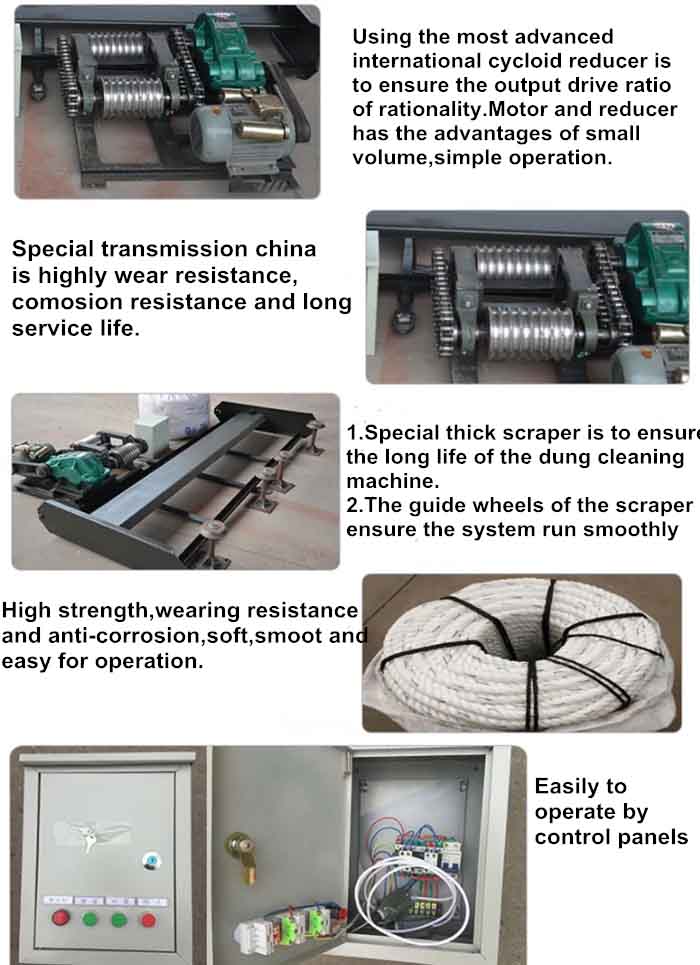 Using the most advanced international cycloid reducer is to ensure the output drive ratio of rationality.Motor and reducer has the advantages of small volume,simple operation.

Special transmission china is highly wear resistance, comosion resistance and long service life.

1.Special thick scraper is to ensure the long life of the dung cleaning machine.
2.The guide wheels of the scraper ensure the system run smoothly

High strength,wearing resistance and anti-corrosion,soft,smoot and easy for operation.

Easily to operate by control panels