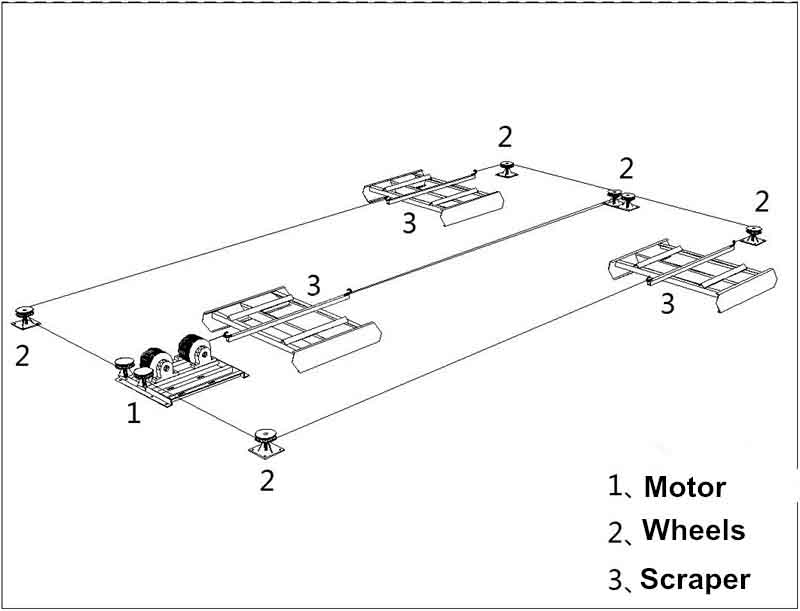 2
2
2
3
3
3
2
1
2
1、Motor
2、Wheels
3、Scraper